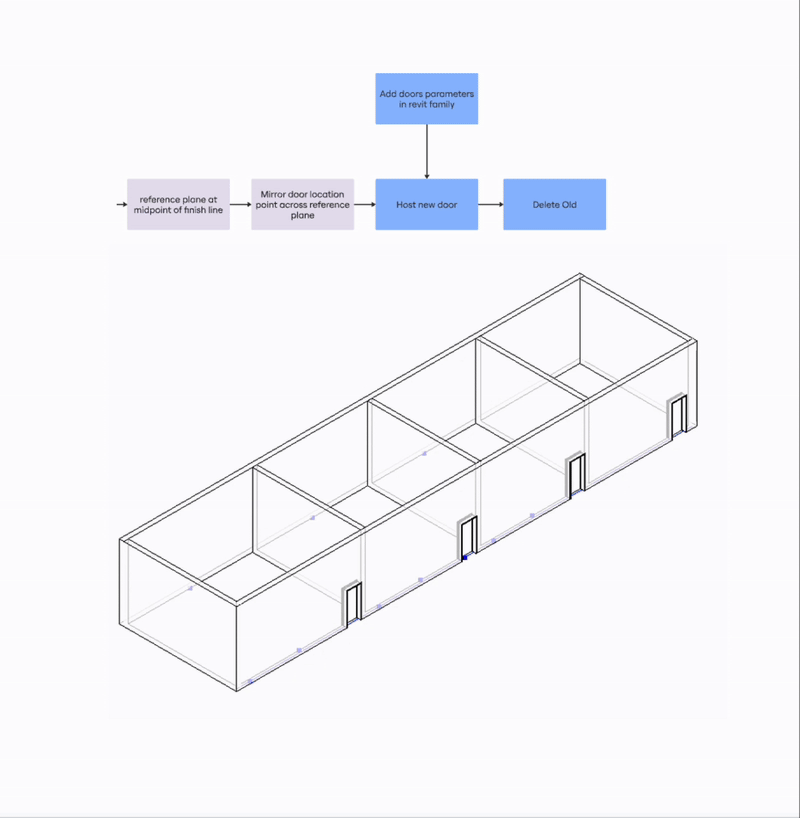 Add doors parameters in revit family

reference plane at midpoint of finish line

Mirror door location point across reference plane

Host new door

Delete Old